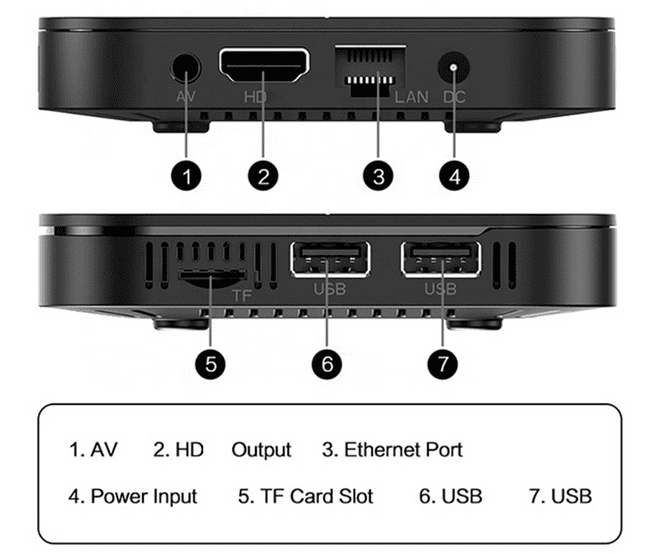 AV HD LAN DC

1 2 3 4

TF USB USB

5 6 7

1. AV 2. HD Output 3. Ethernet Port

4. Power Input 5. TF Card Slot 6. USB 7. USB